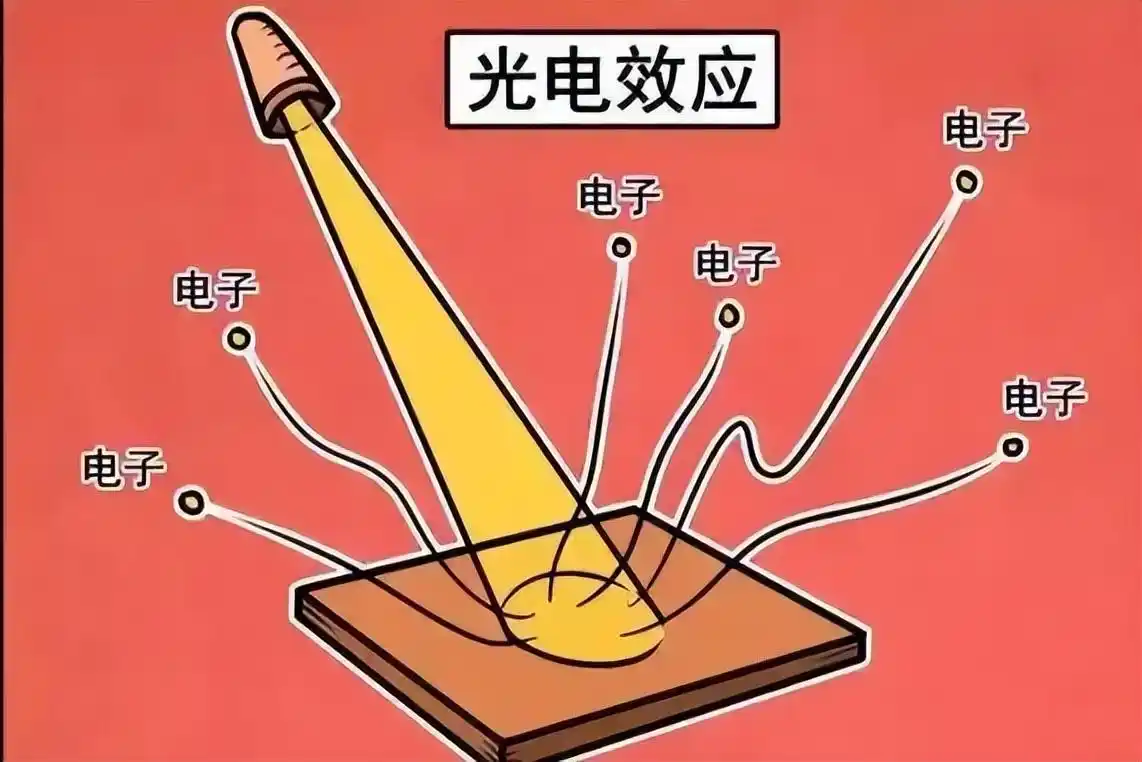 光电效应

电子

电子

电子

电子

电子

电子